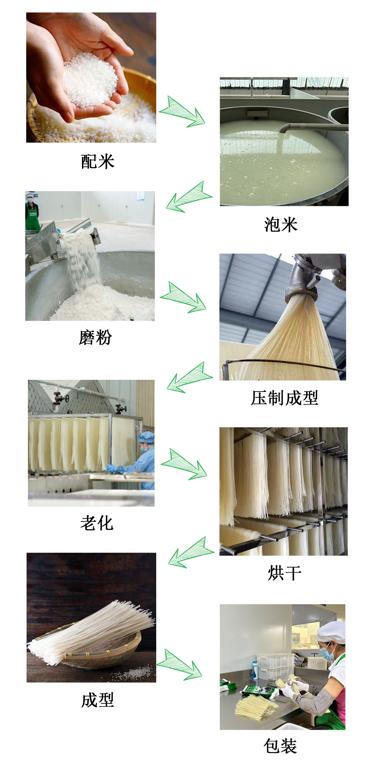 配米

泡米

磨粉

压制成型

老化

烘干

成型

包装